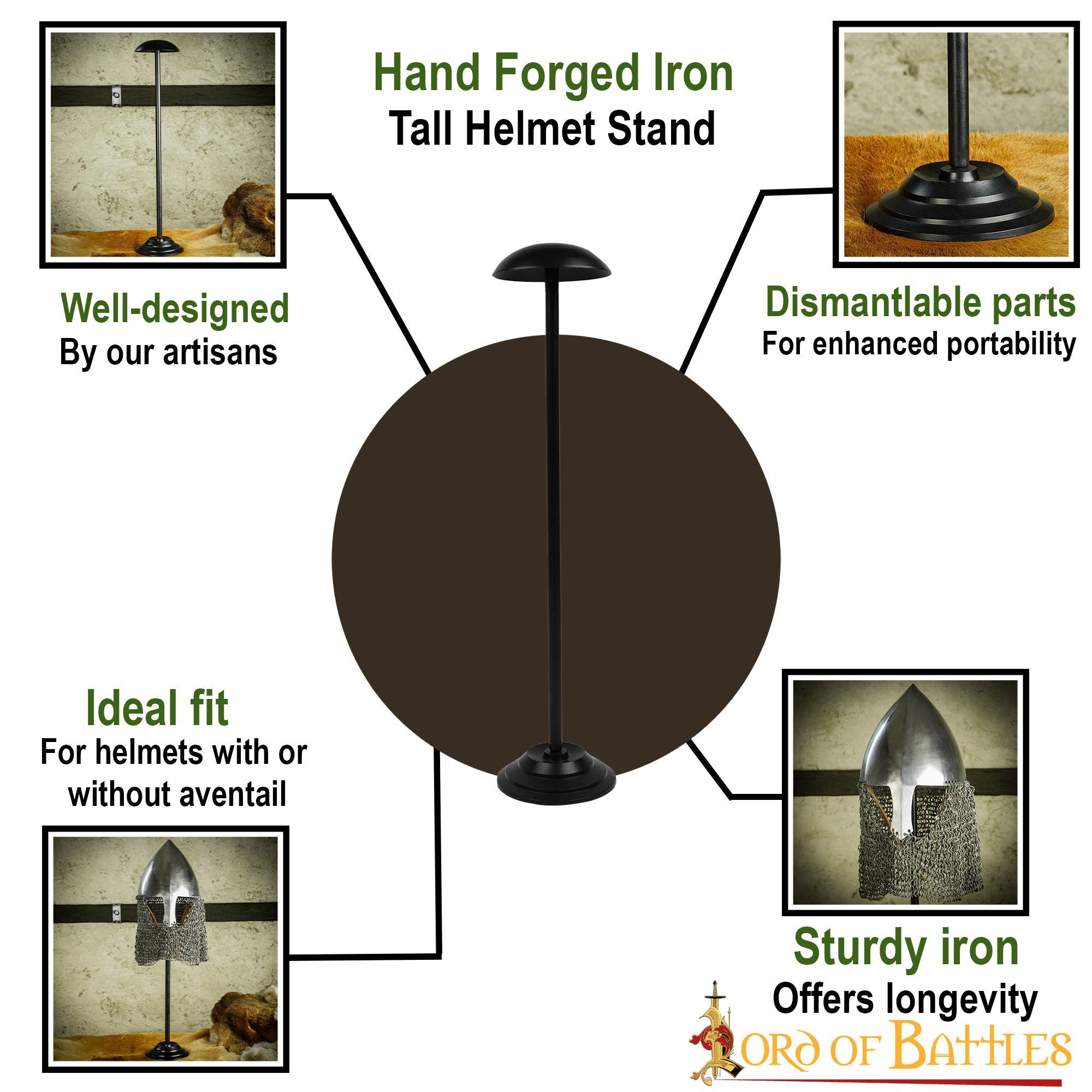 Hand Forged Iron
Tall Helmet Stand

Well-designed
By our artisans

Dismantlable parts
For enhanced portability

Ideal fit
For helmets with or without aventail

Sturdy iron
Offers longevity

LORD OF BATTLES