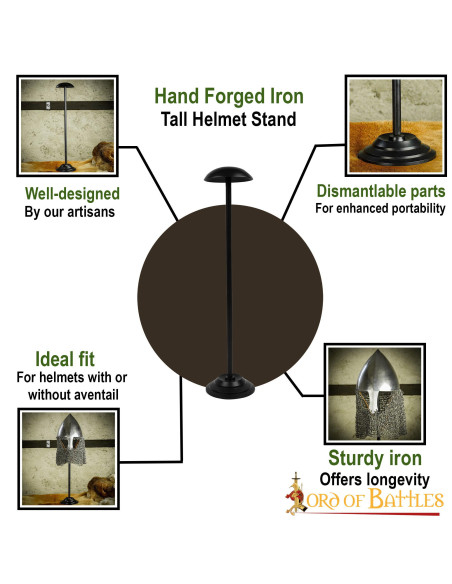 Hand Forged Iron
Tall Helmet Stand

Well-designed
By our artisans

Dismantlable parts
For enhanced portability

Ideal fit
For helmets with or without aventail

Sturdy iron
Offers longevity

LORD OF BATTLES