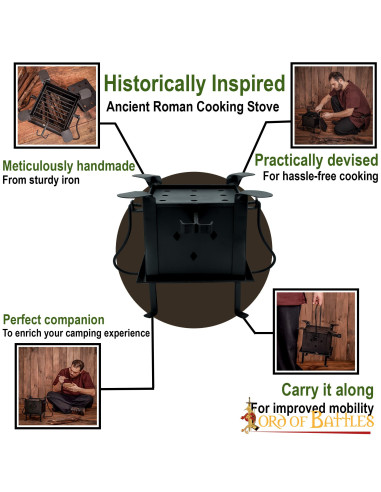 Historically Inspired
Ancient Roman Cooking Stove

Meticulously handmade
From sturdy iron

Practically devised
For hassle-free cooking

Perfect companion
To enrich your camping experience

Carry it along
For improved mobility

LORD OF BATTLES