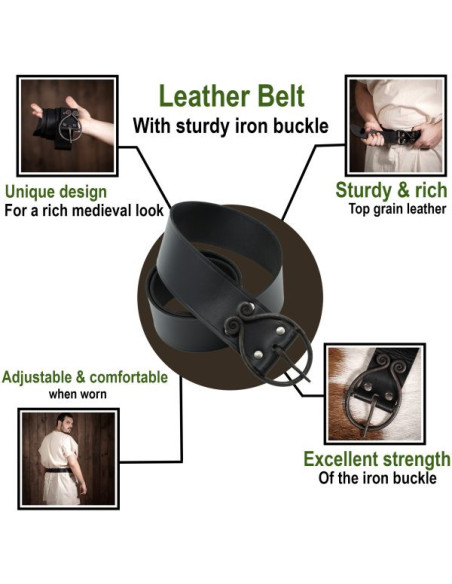 Leather Belt
With sturdy iron buckle

Unique design
For a rich medieval look

Sturdy & rich
Top grain leather

Adjustable & comfortable
when worn

Excellent strength
Of the iron buckle